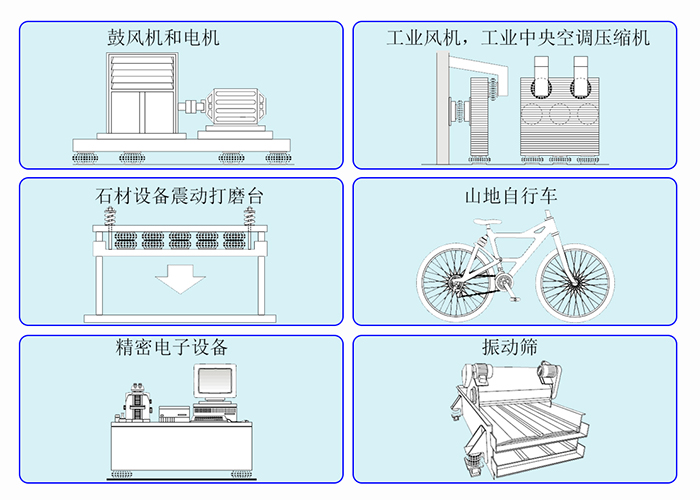 鼓风机和电机

工业风机，工业中央空调压缩机

石材设备震动打磨台

山地自行车

精密电子设备

振动筛